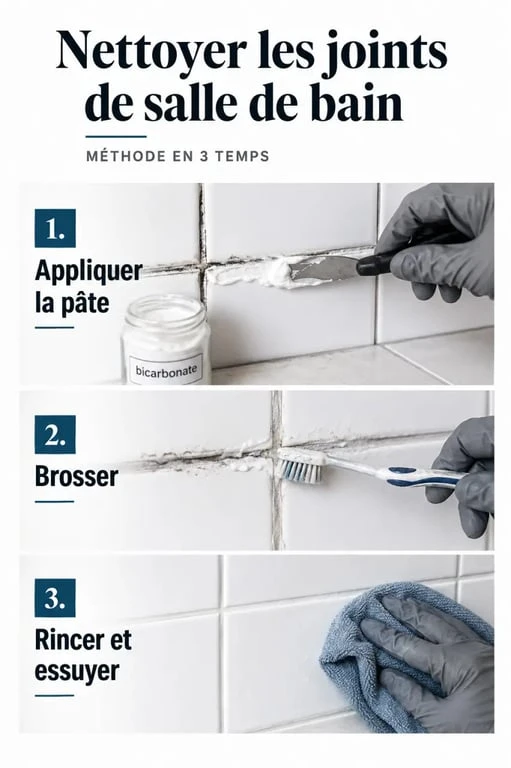 Nettoyer les joints de salle de bain

MÉTHODE EN 3 TEMPS

1.
Appliquer la pâte

bicarbonate

2.
Brosser

3.
Rincer et essuyer