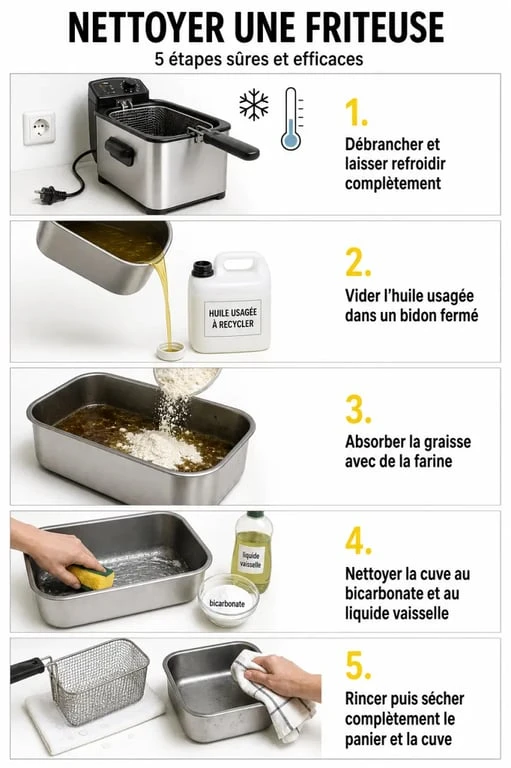 NETTOYER UNE FRITEUSE

5 étapes sûres et efficaces

1.
Débrancher et laisser refroidir complètement

HUILE USAGÉE À RECYCLER

2.
Vider l'huile usagée dans un bidon fermé

3.
Absorber la graisse avec de la farine

liquide vaisselle

bicarbonate

4.
Nettoyer la cuve au bicarbonate et au liquide vaisselle

5.
Rincer puis sécher complètement le panier et la cuve