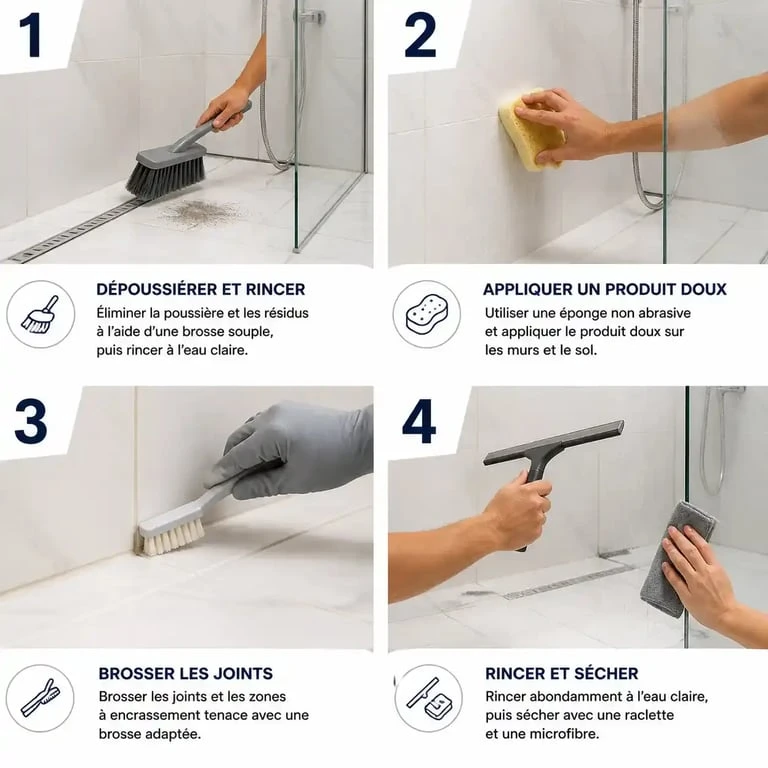 1

DÉPOUSSIÉRER ET RINCER

Éliminer la poussière et les résidus à l'aide d'une brosse souple, puis rincer à l'eau claire.

2

APPLIQUER UN PRODUIT DOUX

Utiliser une éponge non abrasive et appliquer le produit doux sur les murs et le sol.

3

BROSSER LES JOINTS

Brosser les joints et les zones à encrassement tenace avec une brosse adaptée.

4

RINCER ET SÉCHER

Rincer abondamment à l'eau claire, puis sécher avec une raclette et une microfibre.