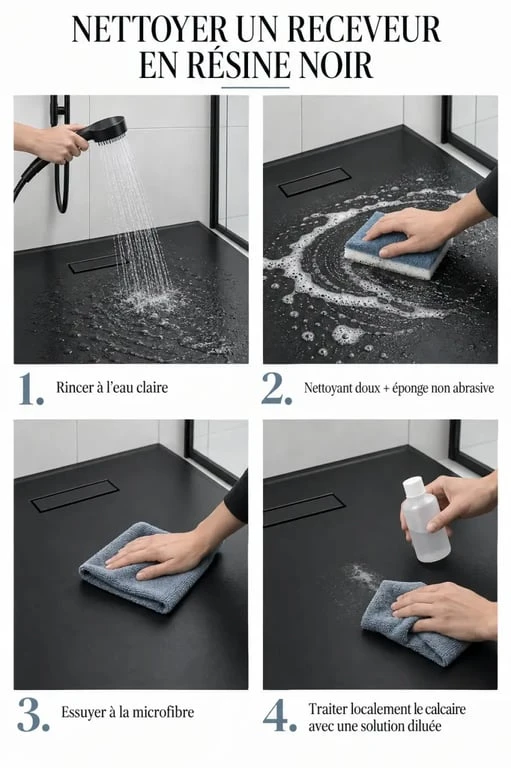 NETTOYER UN RECEVEUR EN RÉSINE NOIR

1. Rincer à l'eau claire

2. Nettoyant doux + éponge non abrasive

3. Essuyer à la microfibre

4. Traiter localement le calcaire avec une solution diluée